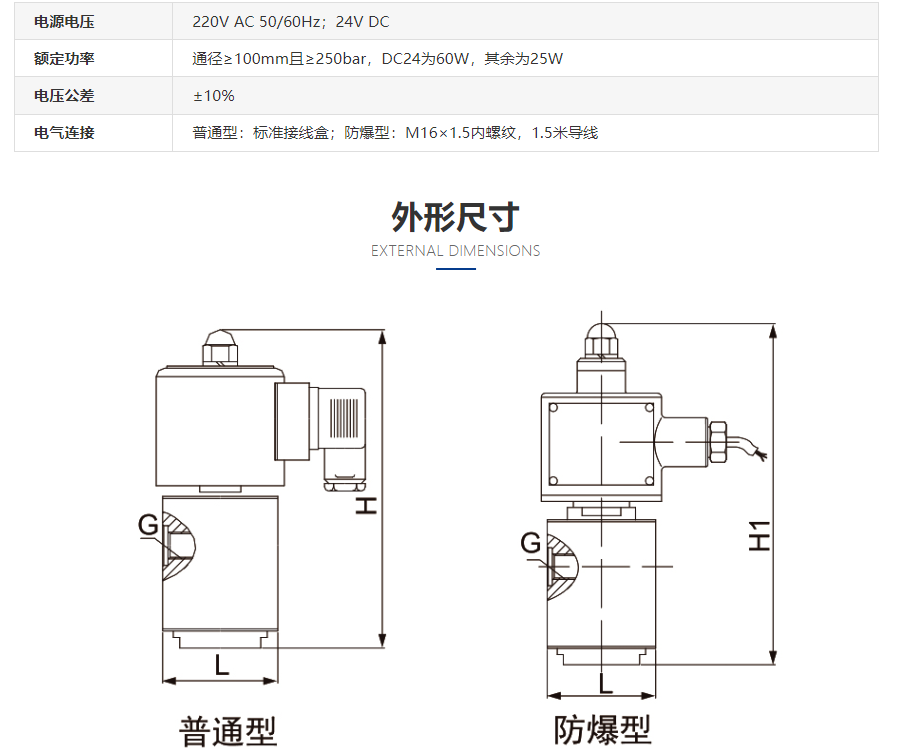 | 电源电压 | 220V AC 50/60Hz；24V DC |
|---|---|
| 额定功率 | 通径≥100mm且≥250bar，DC24为60W，其余为25W |
| 电压公差 | ±10% |
| 电气连接 | 普通型：标准接线盒；防爆型：M16×1.5内螺纹，1.5米导线 |

外形尺寸

EXTERNAL DIMENSIONS

G

H

L

普通型

G

H1

L

防爆型