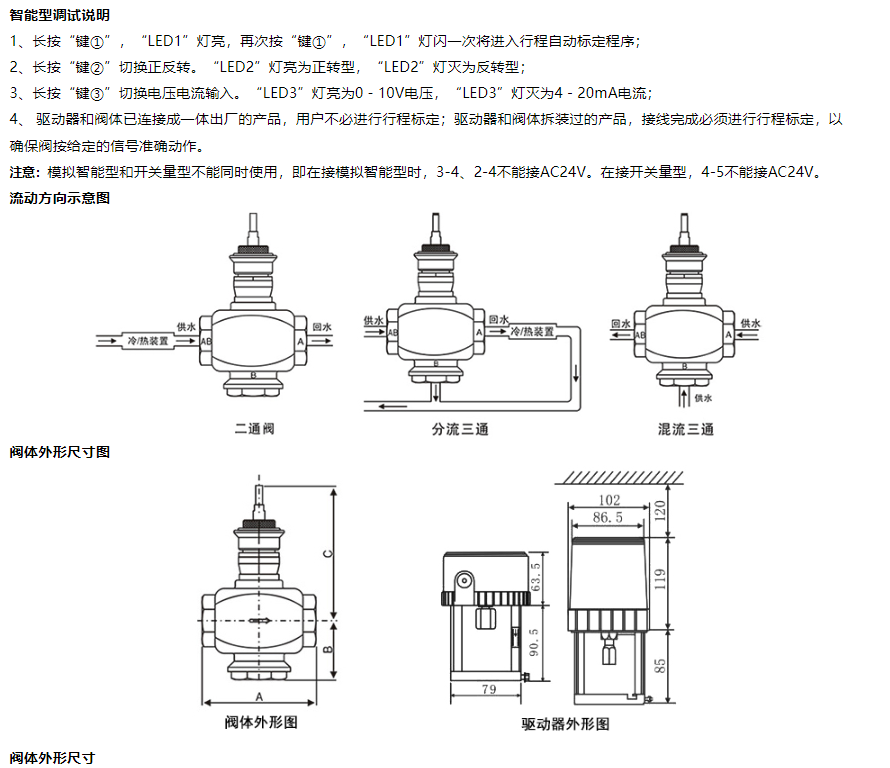 智能型调试说明

1、长按“键①”，“LED1”灯亮，再次按“键①”，“LED1”灯闪一次将进入行程自动标定程序；

2、长按“键②”切换正反转。“LED2”灯亮为正转型，“LED2”灯灭为反转型；

3、长按“键③”切换电压电流输入。“LED3”灯亮为0 - 10V电压，“LED3”灯灭为4 - 20mA电流；

4、 驱动器和阀体已连接成一体出厂的产品，用户不必进行行程标定；驱动器和阀体拆装过的产品，接线完成必须进行行程标定，以确保阀按给定的信号准确动作。

注意：模拟智能型和开关量型不能同时使用，即在接模拟智能型时，3-4、2-4不能接AC24V。在接开关量型，4-5不能接AC24V。

流动方向示意图

供水 冷/热装置 AB A 回水 B

二通阀

供水 AB A 回水 冷/热装置 B

分流三通

回水 AB A 供水 B 供水

混流三通

阀体外形尺寸图

C B A

阀体外形图

102 86.5 120 63.5 119 90.5 85 79

驱动器外形图

阀体外形尺寸