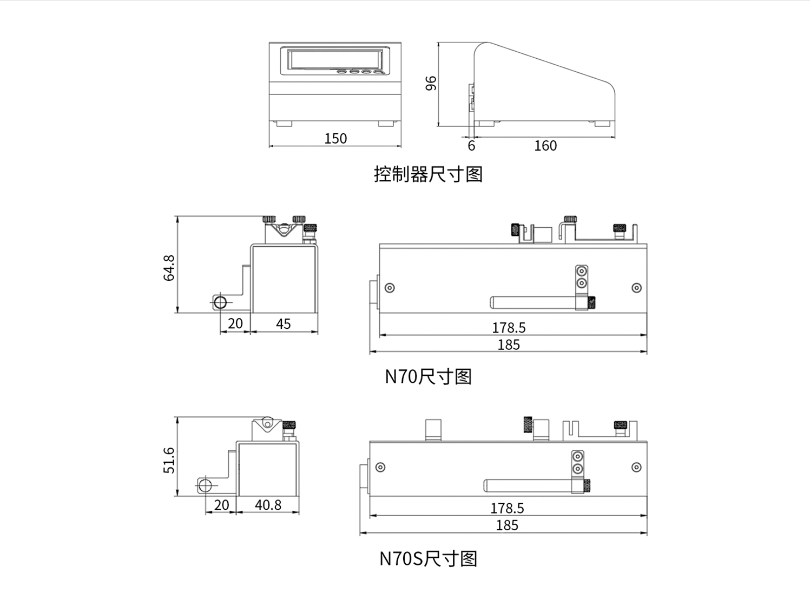 150

96

6

160

控制器尺寸图

64.8

20

45

178.5

185

N70尺寸图

51.6

20

40.8

178.5

185

N70S尺寸图