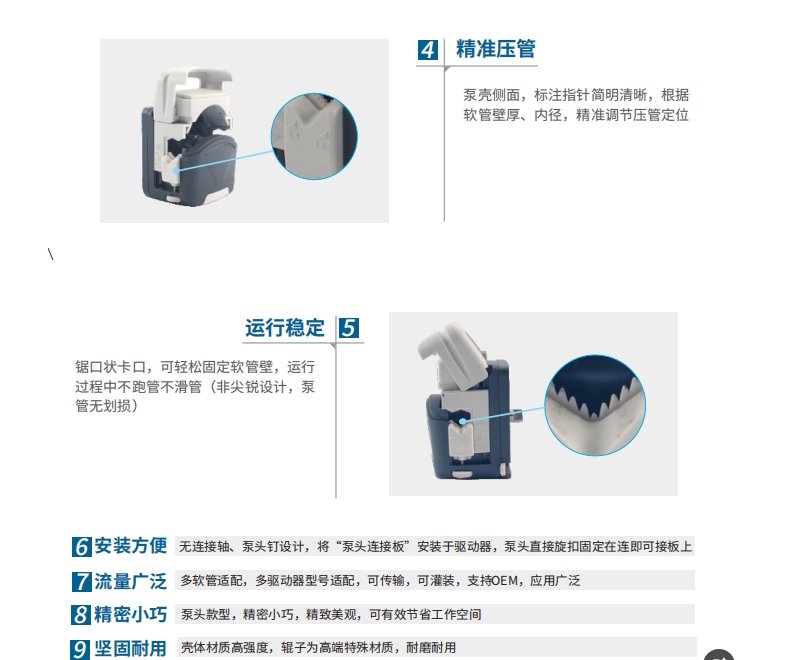 4 精准压管

泵壳侧面，标注指针简明清晰，根据软管壁厚、内径，精准调节压管定位

\

运行稳定 5

锯口状卡口，可轻松固定软管壁，运行过程中不跑管不滑管（非尖锐设计，泵管无划损）

6 安装方便 无连接轴、泵头钉设计，将“泵头连接板”安装于驱动器，泵头直接旋扣固定在连即可接板上

7 流量广泛 多软管适配，多驱动器型号适配，可传输，可灌装，支持OEM，应用广泛

8 精密小巧 泵头款型，精密小巧，精致美观，可有效节省工作空间

9 坚固耐用 壳体材质高强度，辊子为高端特殊材质，耐磨耐用