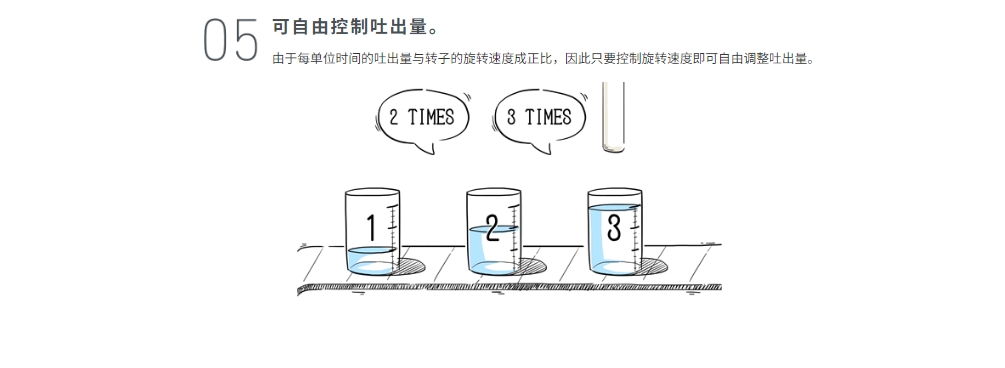 05 可自由控制吐出量。

由于每单位时间的吐出量与转子的旋转速度成正比，因此只要控制旋转速度即可自由调整吐出量。

2 TIMES

3 TIMES

1

2

3