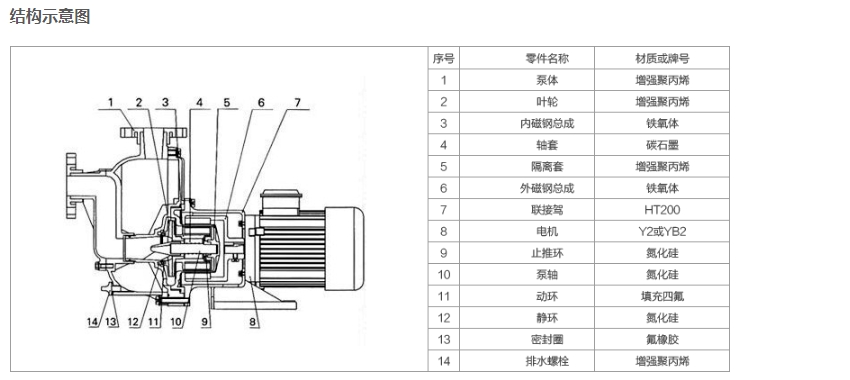 结构示意图

1 2 3 4 5 6 7

14 13 12 11 10 9 8

| 序号 | 零件名称 | 材质或牌号 |
|---|---|---|
| 1 | 泵体 | 增强聚丙烯 |
| 2 | 叶轮 | 增强聚丙烯 |
| 3 | 内磁钢总成 | 铁氧体 |
| 4 | 轴套 | 碳石墨 |
| 5 | 隔离套 | 增强聚丙烯 |
| 6 | 外磁钢总成 | 铁氧体 |
| 7 | 联接驾 | HT200 |
| 8 | 电机 | Y2或YB2 |
| 9 | 止推环 | 氮化硅 |
| 10 | 泵轴 | 氮化硅 |
| 11 | 动环 | 填充四氟 |
| 12 | 静环 | 氮化硅 |
| 13 | 密封圈 | 氟橡胶 |
| 14 | 排水螺栓 | 增强聚丙烯 |