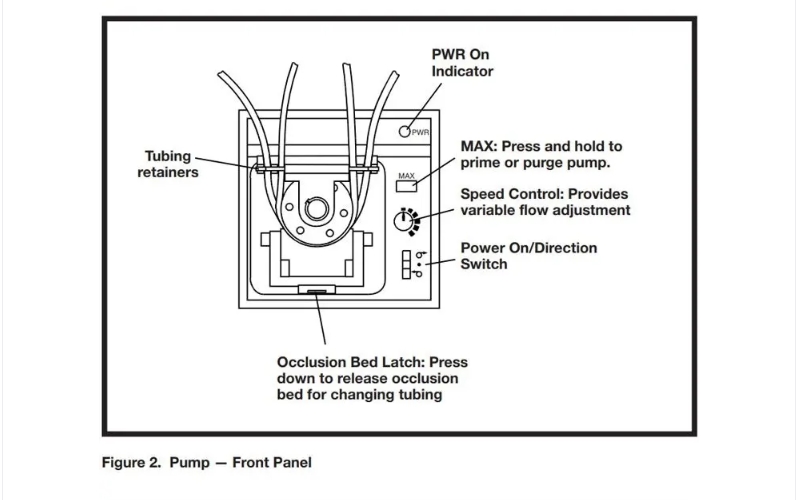 PWR On Indicator

PWR

Tubing retainers

MAX: Press and hold to prime or purge pump.

MAX

Speed Control: Provides variable flow adjustment

Power On/Direction Switch

Occlusion Bed Latch: Press down to release occlusion bed for changing tubing

Figure 2. Pump — Front Panel